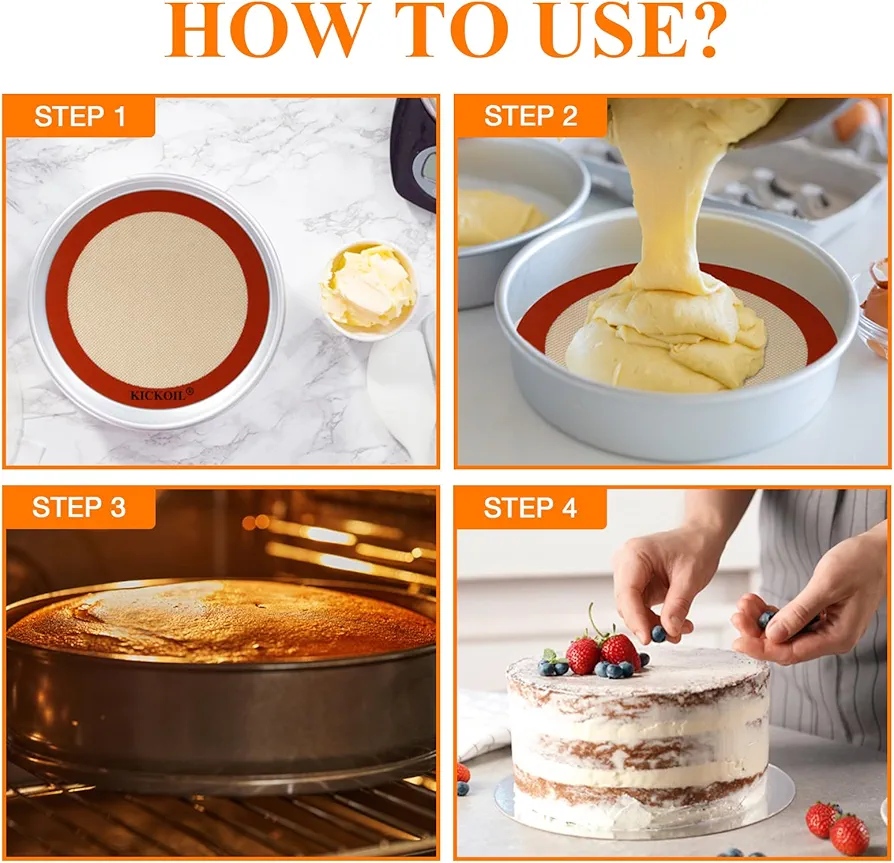 HOW TO USE?

STEP 1

KICKOIL®

STEP 2

STEP 3

STEP 4