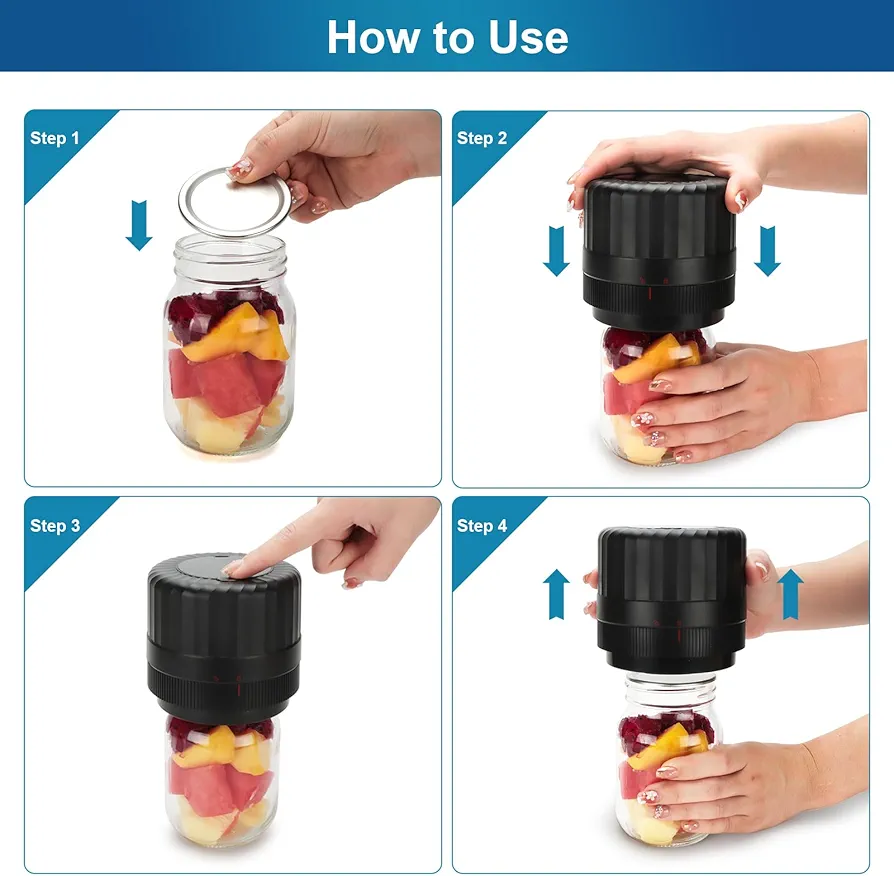 How to Use

Step 1

Step 2

Step 3

Step 4