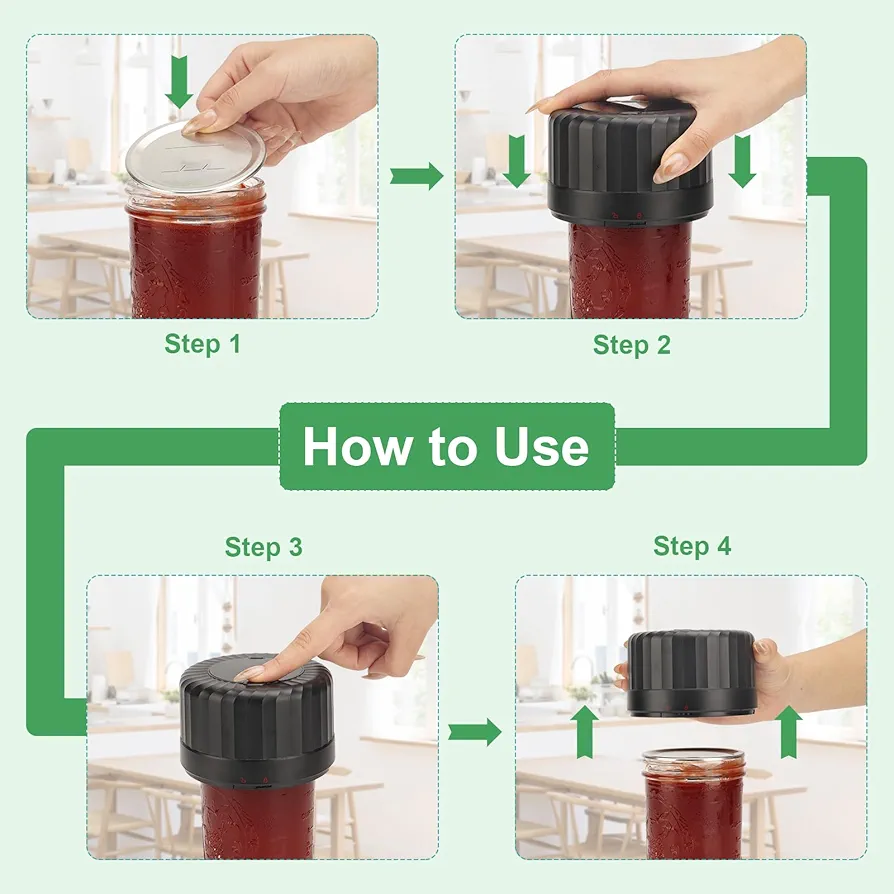 Step 1

Step 2

How to Use

Step 3

Step 4