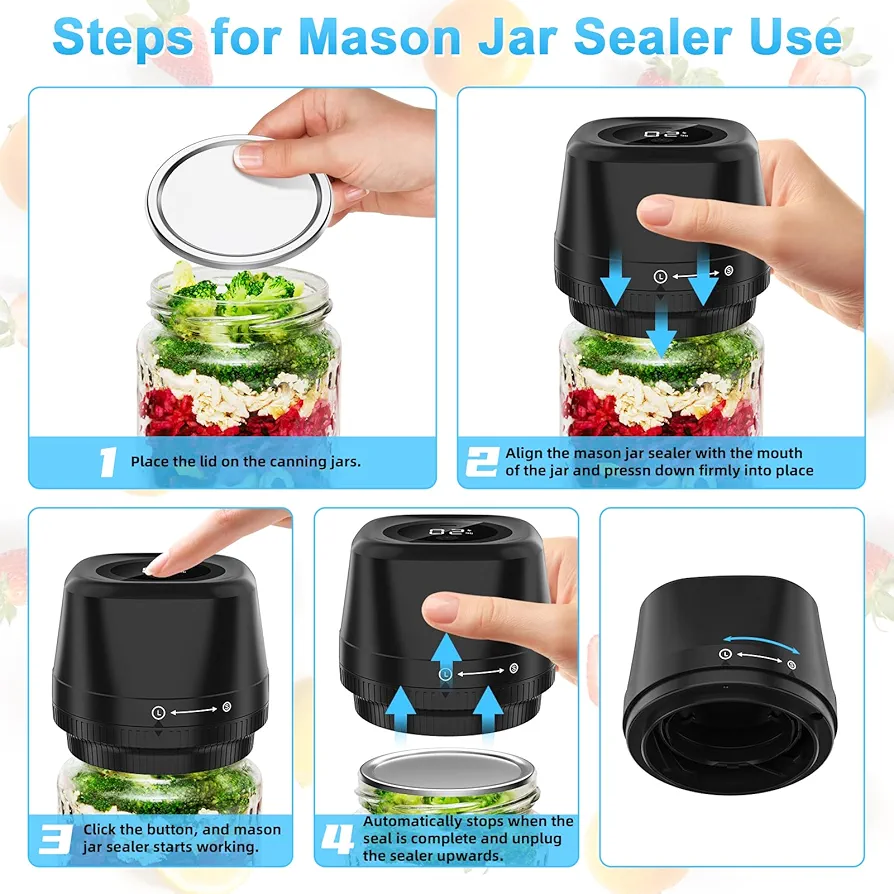 Steps for Mason Jar Sealer Use

1 Place the lid on the canning jars.

L S

2 Align the mason jar sealer with the mouth of the jar and pressn down firmly into place

L S

3 Click the button, and mason jar sealer starts working.

L S

4 Automatically stops when the seal is complete and unplug the sealer upwards.

L S