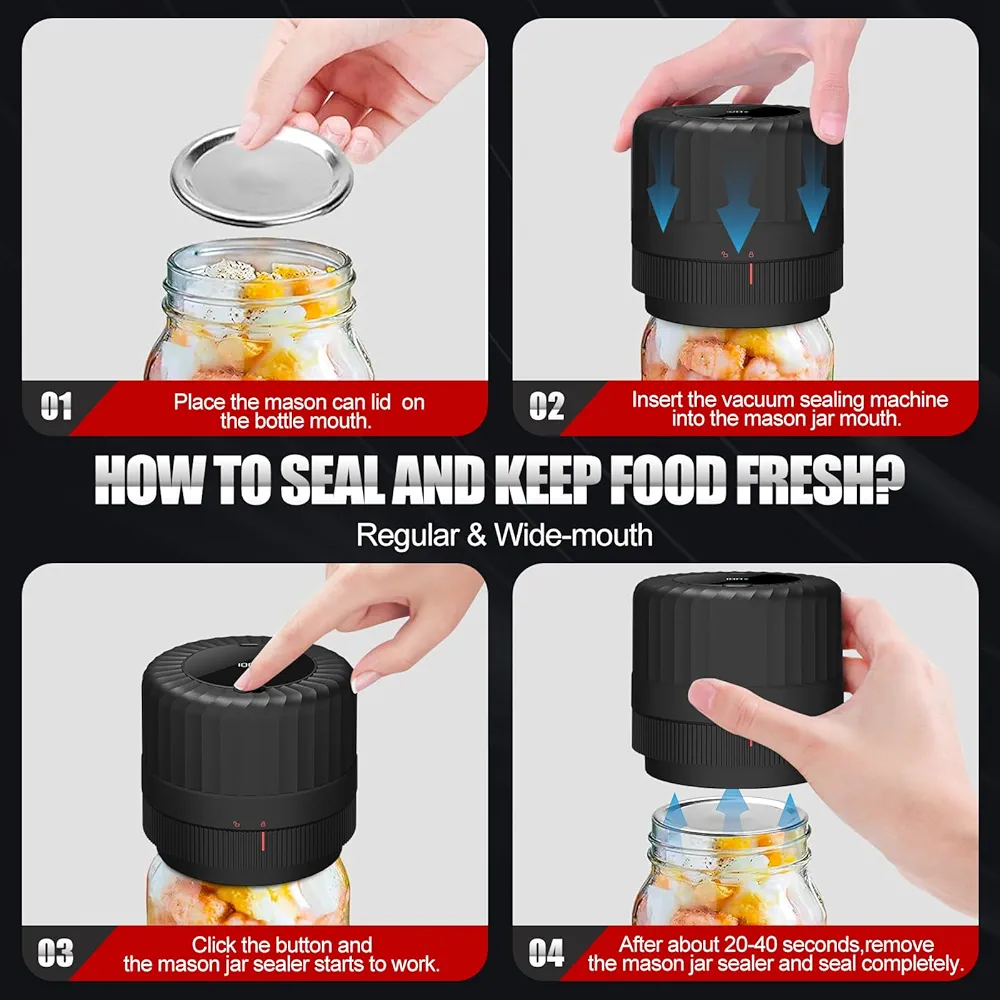 01 Place the mason can lid on the bottle mouth.

02 Insert the vacuum sealing machine into the mason jar mouth.

HOW TO SEAL AND KEEP FOOD FRESH?

Regular & Wide-mouth

03 Click the button and the mason jar sealer starts to work.

04 After about 20-40 seconds,remove the mason jar sealer and seal completely.