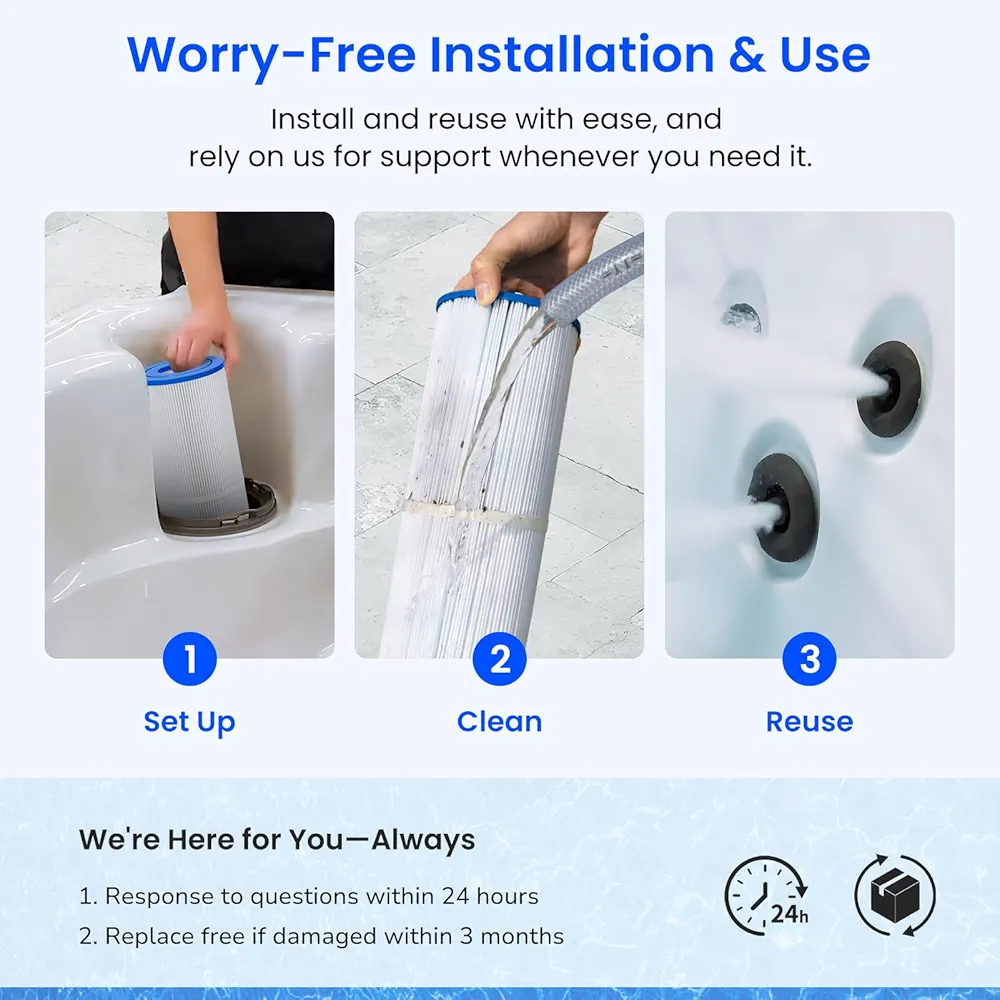 Worry-Free Installation & Use

Install and reuse with ease, and rely on us for support whenever you need it.

1
Set Up

2
Clean

3
Reuse

We're Here for You—Always

1. Response to questions within 24 hours
2. Replace free if damaged within 3 months

24h